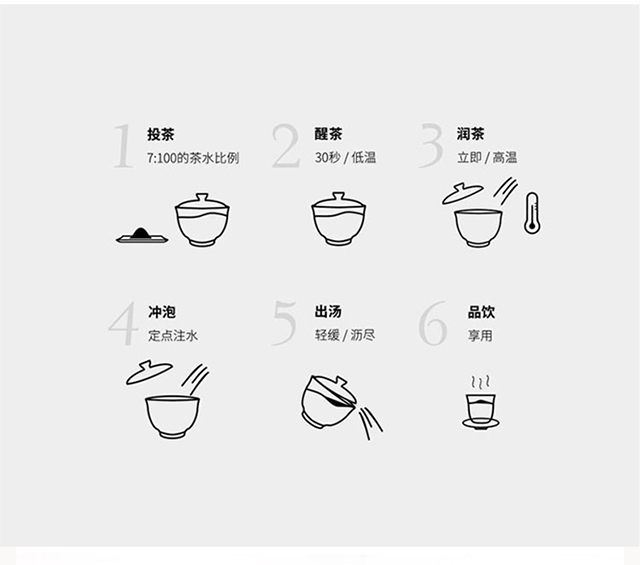 1 投茶
7:100的茶水比例

2 醒茶
30秒 / 低温

3 润茶
立即 / 高温

4 冲泡
定点注水

5 出汤
轻缓 / 沥尽

6 品饮
享用