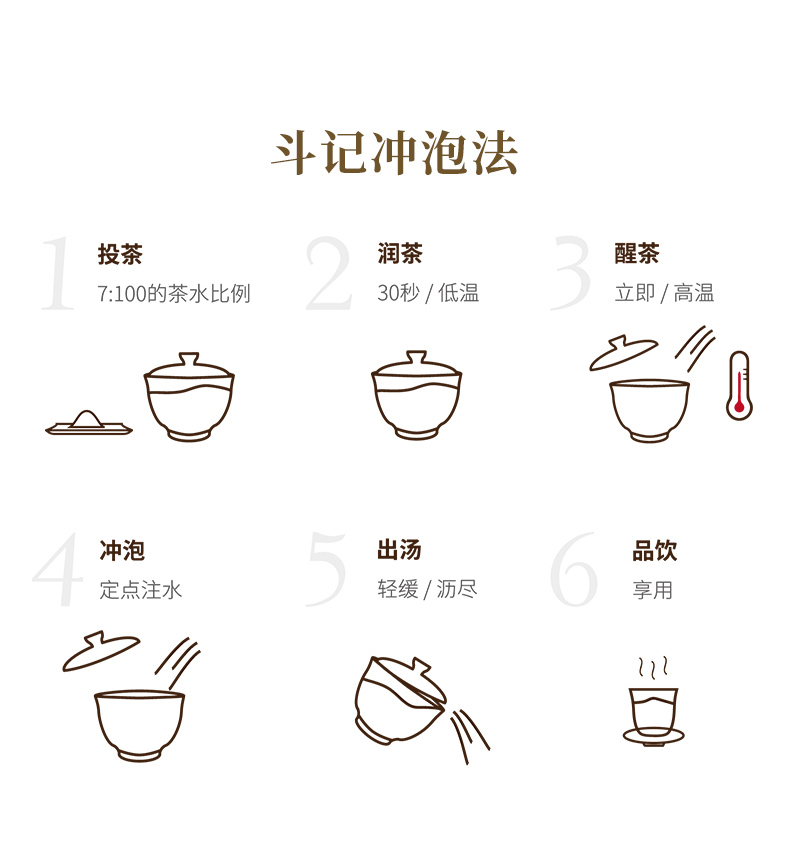 斗记冲泡法

1 投茶
7:100的茶水比例

2 润茶
30秒 / 低温

3 醒茶
立即 / 高温

4 冲泡
定点注水

5 出汤
轻缓 / 沥尽

6 品饮
享用