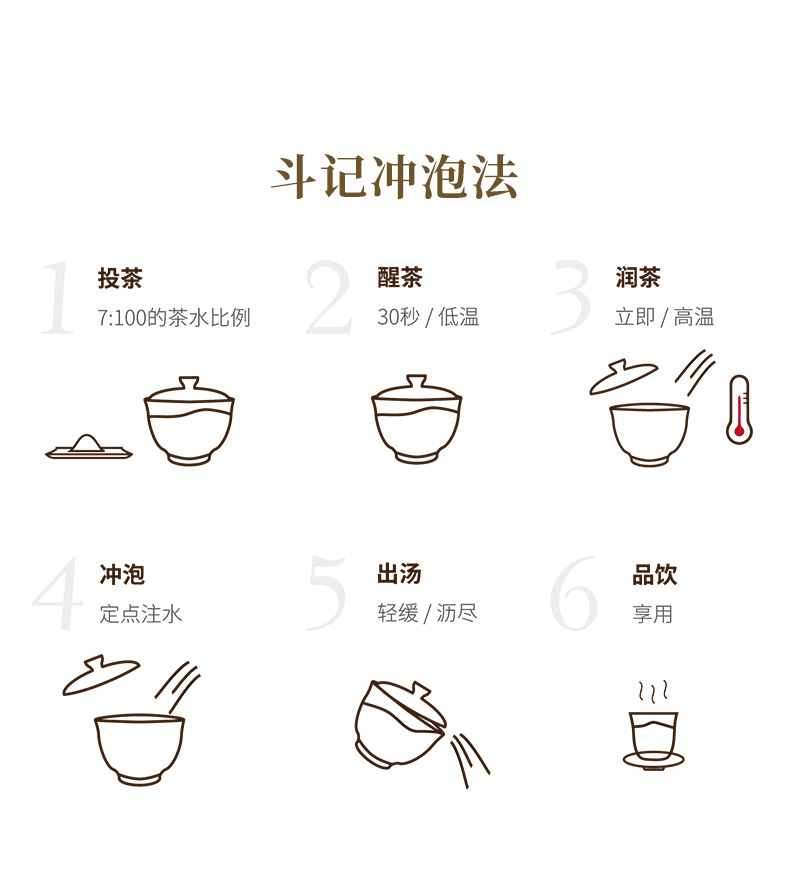 斗记冲泡法

1 投茶
7:100的茶水比例

2 醒茶
30秒 / 低温

3 润茶
立即 / 高温

4 冲泡
定点注水

5 出汤
轻缓 / 沥尽

6 品饮
享用