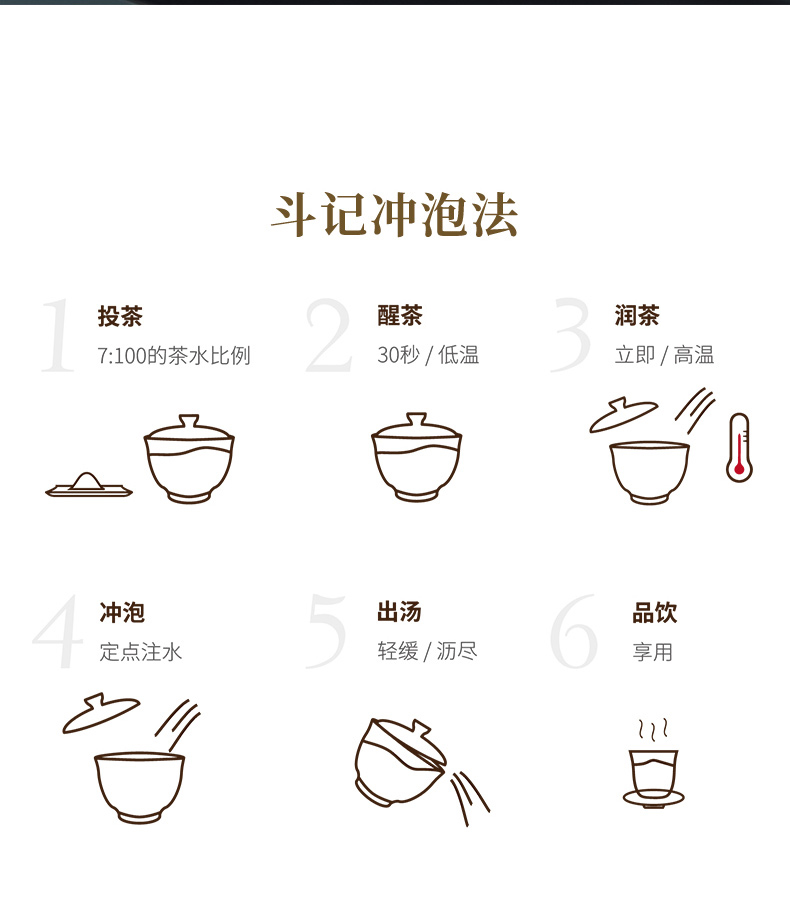 斗记冲泡法

1 投茶
7:100的茶水比例

2 醒茶
30秒 / 低温

3 润茶
立即 / 高温

4 冲泡
定点注水

5 出汤
轻缓 / 沥尽

6 品饮
享用