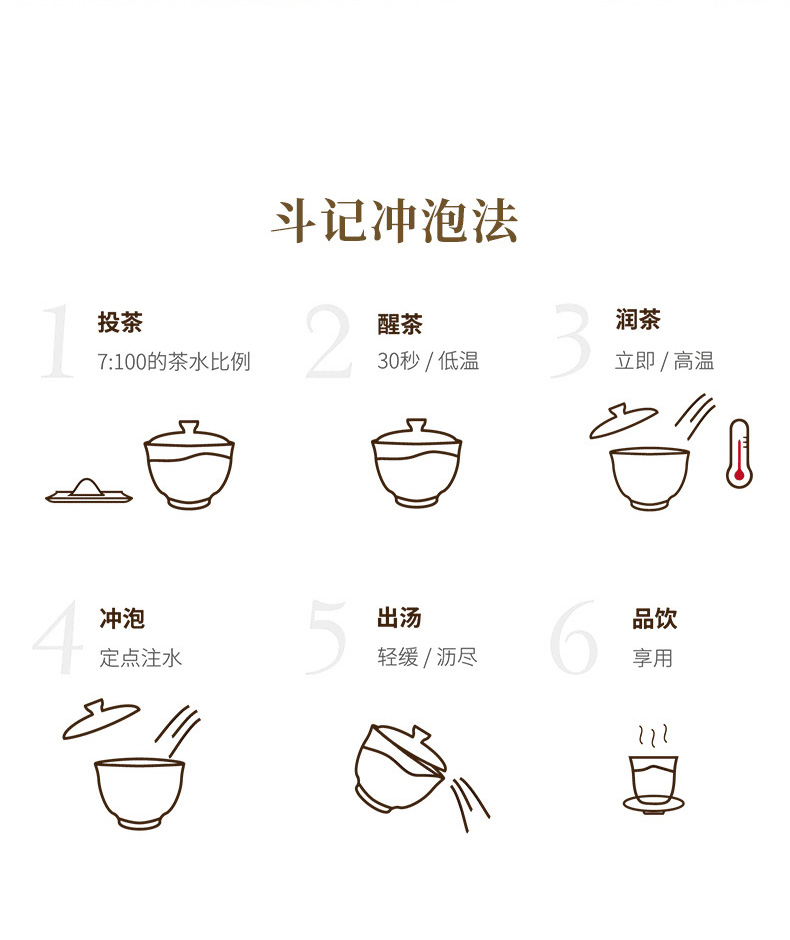 斗记冲泡法

1 投茶
7:100的茶水比例

2 醒茶
30秒 / 低温

3 润茶
立即 / 高温

4 冲泡
定点注水

5 出汤
轻缓 / 沥尽

6 品饮
享用