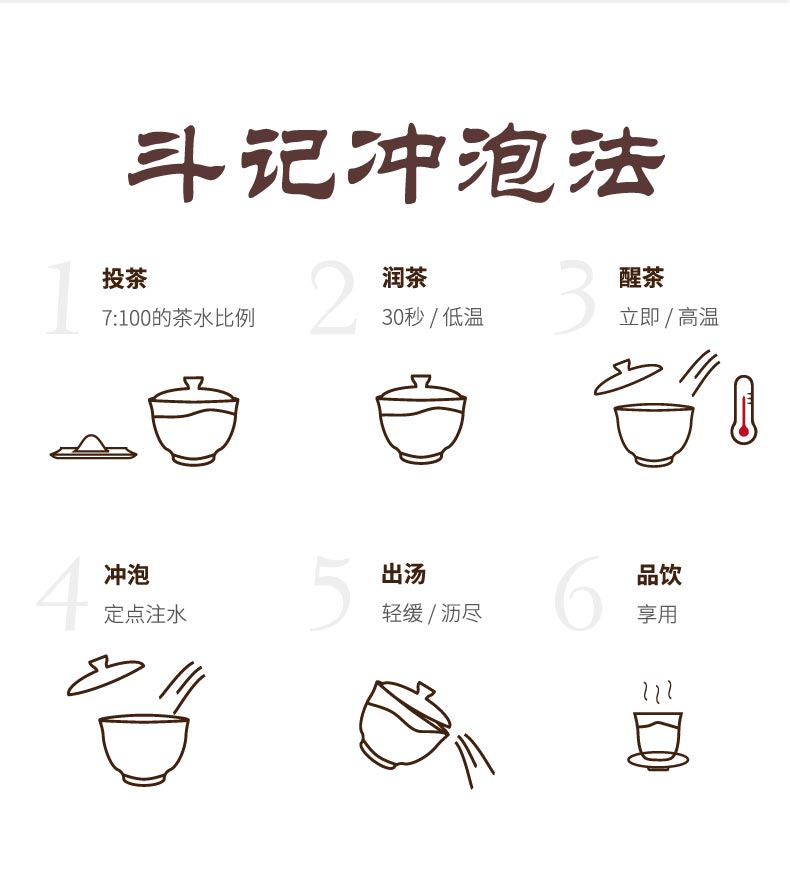 斗记冲泡法

1 投茶
7:100的茶水比例

2 润茶
30秒 / 低温

3 醒茶
立即 / 高温

4 冲泡
定点注水

5 出汤
轻缓 / 沥尽

6 品饮
享用