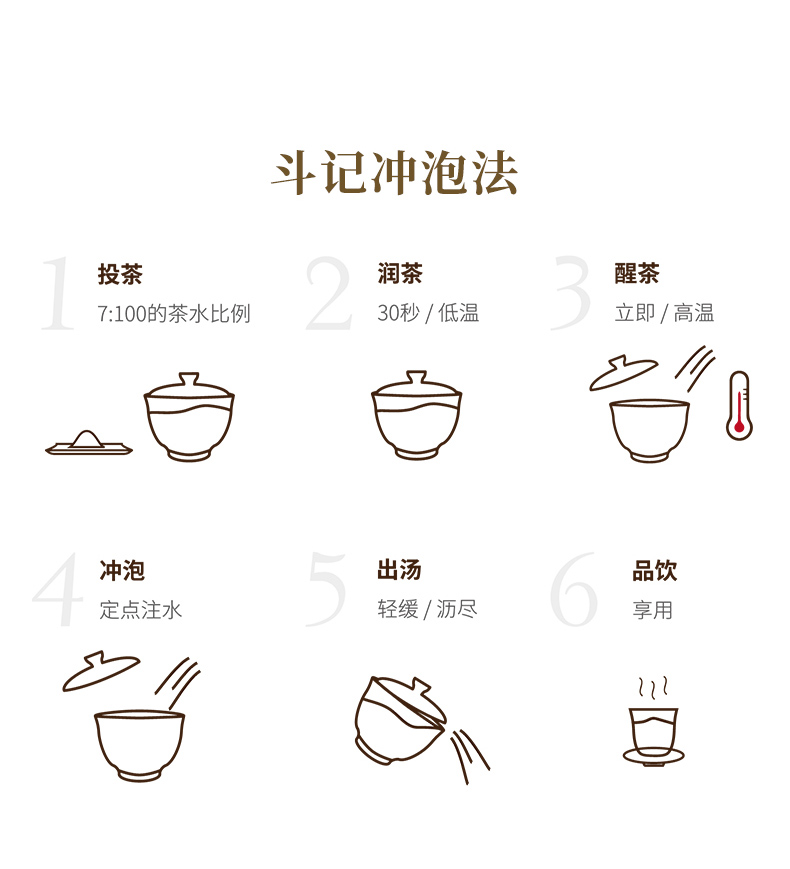 斗记冲泡法

1 投茶
7:100的茶水比例

2 润茶
30秒 / 低温

3 醒茶
立即 / 高温

4 冲泡
定点注水

5 出汤
轻缓 / 沥尽

6 品饮
享用